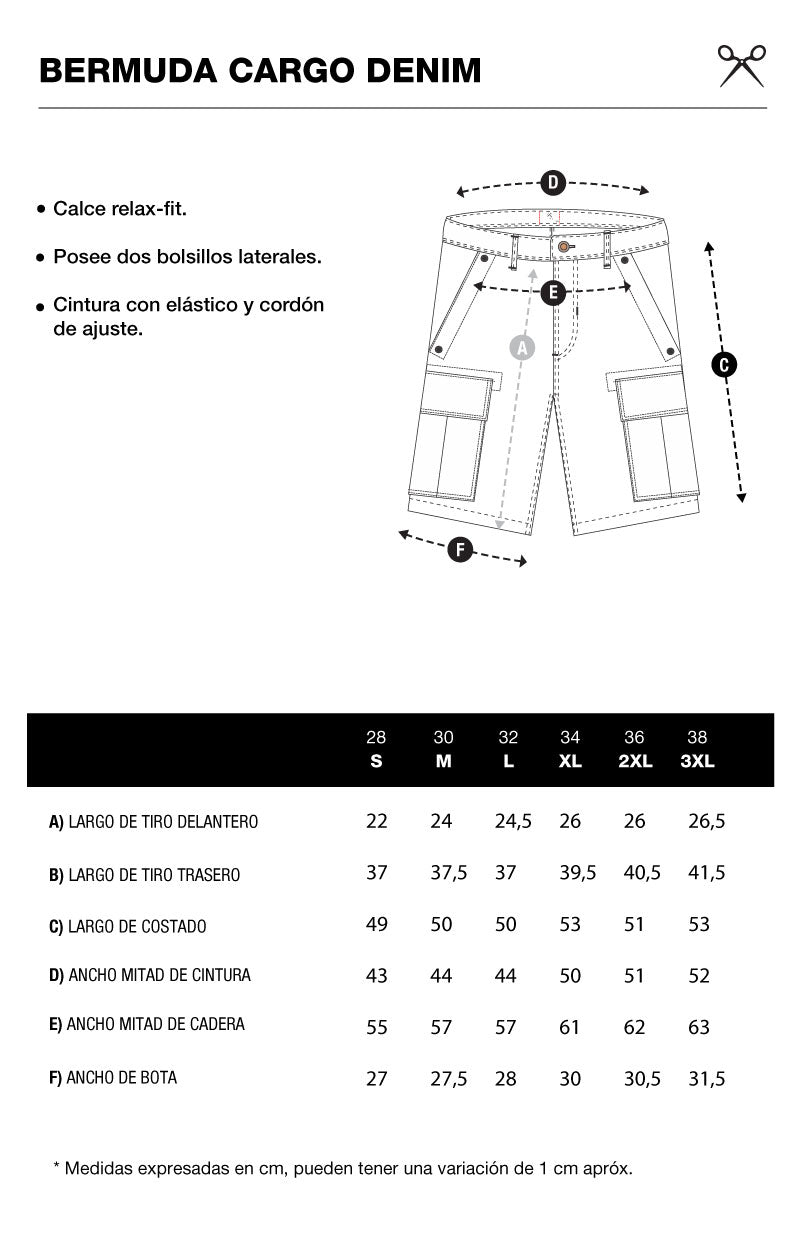 BERMUDA CARGO DENIM

• Calce relax-fit.

• Posee dos bolsillos laterales.

• Cintura con elástico y cordón de ajuste.

D
E
A
C
F

| | 28 S | 30 M | 32 L | 34 XL | 36 2XL | 38 3XL |
|---|---|---|---|---|---|---|
| A) LARGO DE TIRO DELANTERO | 22 | 24 | 24,5 | 26 | 26 | 26,5 |
| B) LARGO DE TIRO TRASERO | 37 | 37,5 | 37 | 39,5 | 40,5 | 41,5 |
| C) LARGO DE COSTADO | 49 | 50 | 50 | 53 | 51 | 53 |
| D) ANCHO MITAD DE CINTURA | 43 | 44 | 44 | 50 | 51 | 52 |
| E) ANCHO MITAD DE CADERA | 55 | 57 | 57 | 61 | 62 | 63 |
| F) ANCHO DE BOTA | 27 | 27,5 | 28 | 30 | 30,5 | 31,5 |

* Medidas expresadas en cm, pueden tener una variación de 1 cm apróx.